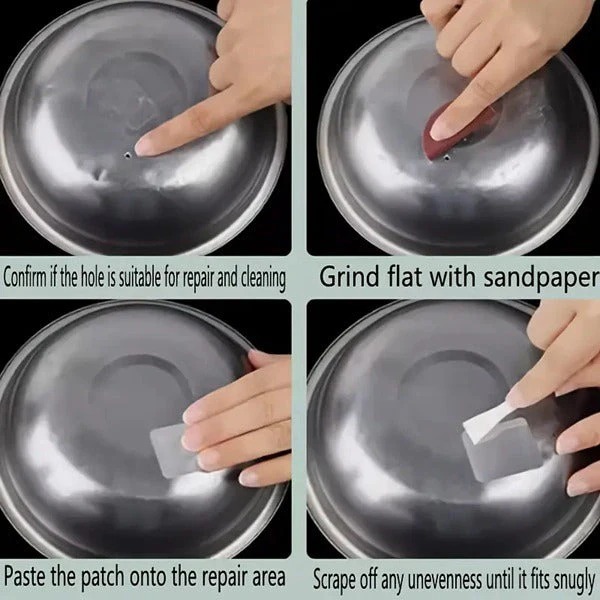 Confirm if the hole is suitable for repair and cleaning

Grind flat with sandpaper

Paste the patch onto the repair area

Scrape off any unevenness until it fits snugly